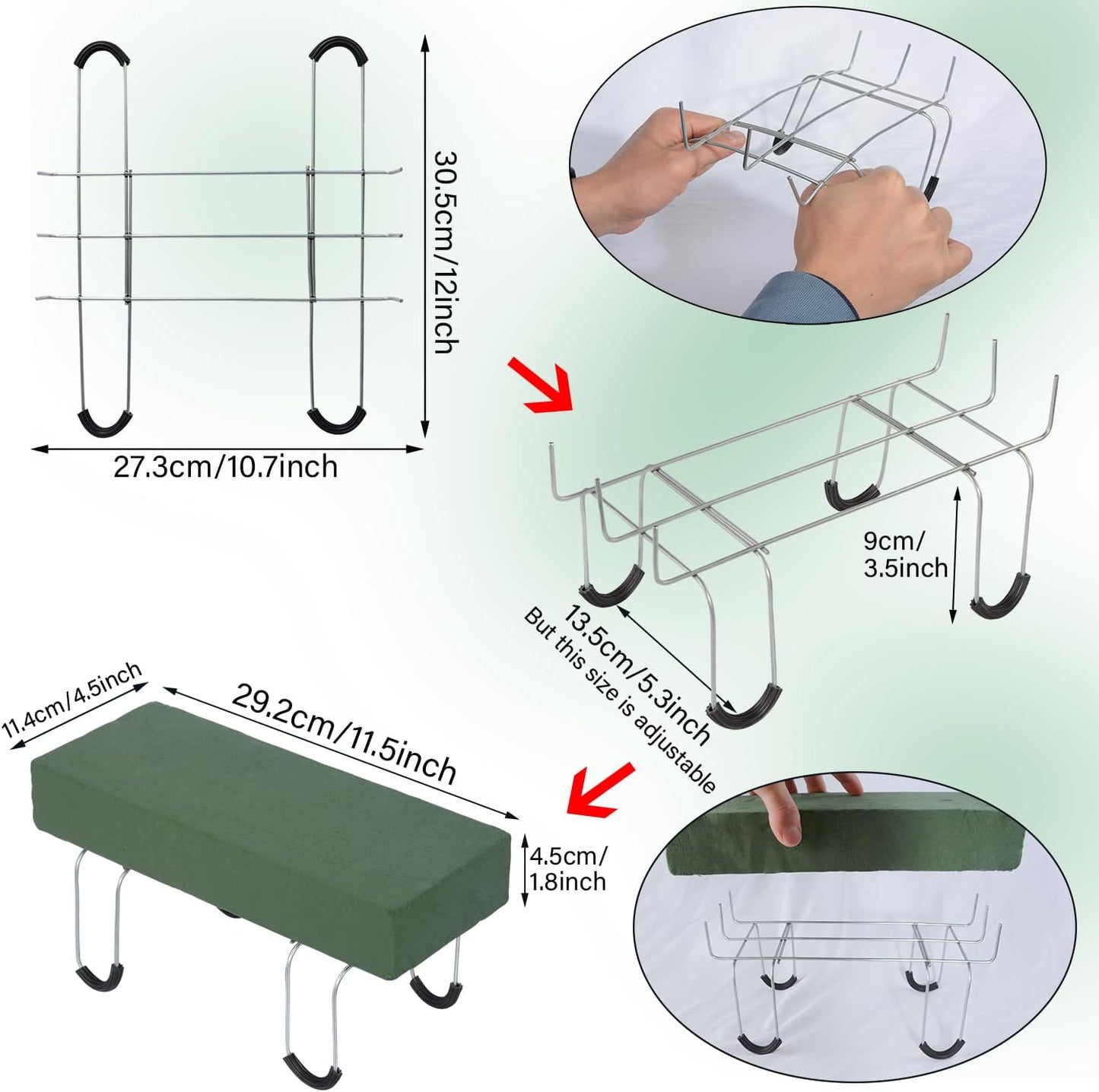 30.5cm/12inch

27.3cm/10.7inch

9cm/
3.5inch

13.5cm/5.3inch
But this size is adjustable

11.4cm/4.5inch

29.2cm/11.5inch

4.5cm/
1.8inch